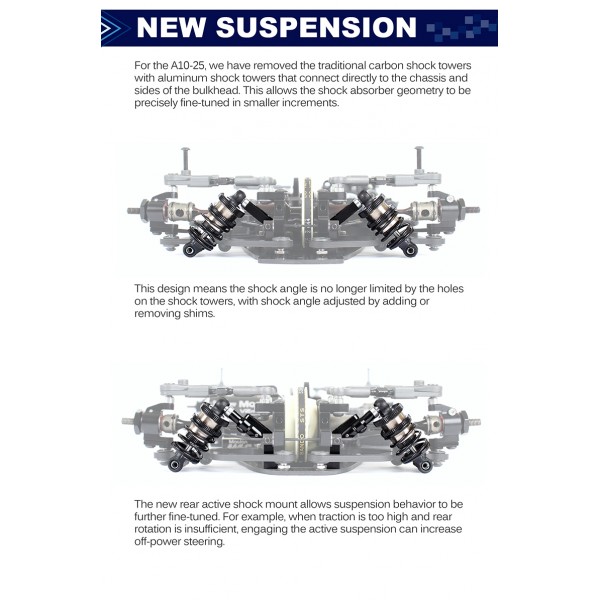 NEW SUSPENSION

For the A10-25, we have removed the traditional carbon shock towers with aluminum shock towers that connect directly to the chassis and sides of the bulkhead. This allows the shock absorber geometry to be precisely fine-tuned in smaller increments.

This design means the shock angle is no longer limited by the holes on the shock towers, with shock angle adjusted by adding or removing shims.

The new rear active shock mount allows suspension behavior to be further fine-tuned. For example, when traction is too high and rear rotation is insufficient, engaging the active suspension can increase off-power steering.