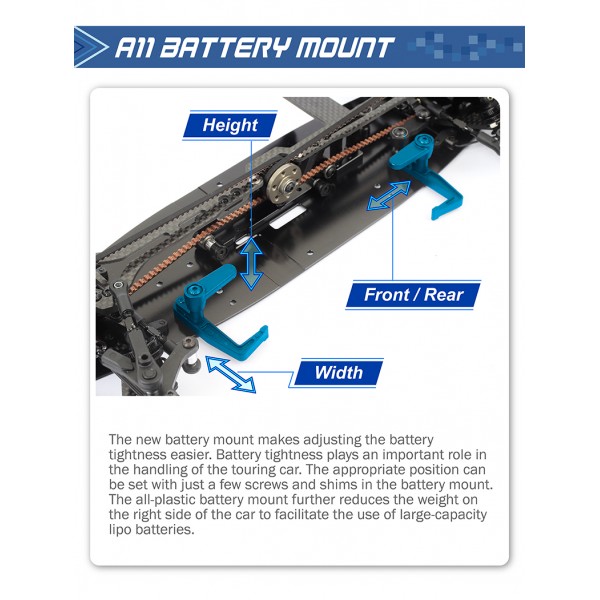 A11 BATTERY MOUNT

Height

Front / Rear

Width

The new battery mount makes adjusting the battery tightness easier. Battery tightness plays an important role in the handling of the touring car. The appropriate position can be set with just a few screws and shims in the battery mount. The all-plastic battery mount further reduces the weight on the right side of the car to facilitate the use of large-capacity lipo batteries.