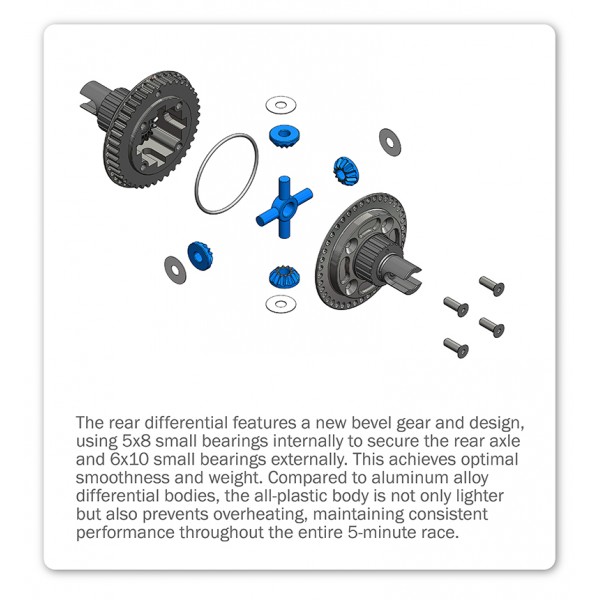 The rear differential features a new bevel gear and design, using 5x8 small bearings internally to secure the rear axle and 6x10 small bearings externally. This achieves optimal smoothness and weight. Compared to aluminum alloy differential bodies, the all-plastic body is not only lighter but also prevents overheating, maintaining consistent performance throughout the entire 5-minute race.